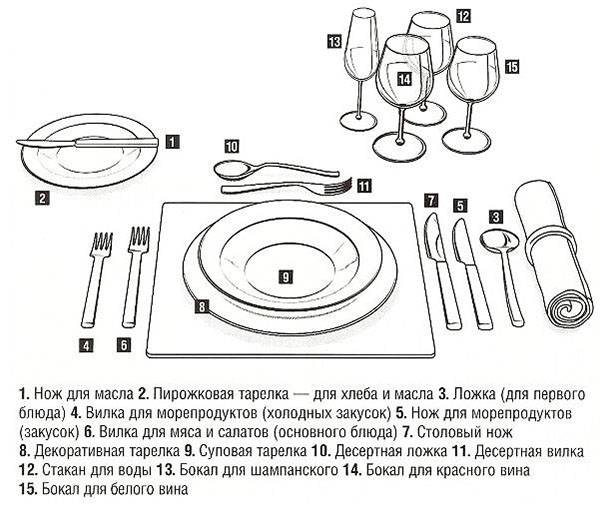 13
12
14
15
1
10
2
11
7
5
3
9
8
4
6

1. Нож для масла 2. Пирожковая тарелка — для хлеба и масла 3. Ложка (для первого блюда) 4. Вилка для морепродуктов (холодных закусок) 5. Нож для морепродуктов (закусок) 6. Вилка для мяса и салатов (основного блюда) 7. Столовый нож 8. Декоративная тарелка 9. Суповая тарелка 10. Десертная ложка 11. Десертная вилка 12. Стакан для воды 13. Бокал для шампанского 14. Бокал для красного вина 15. Бокал для белого вина