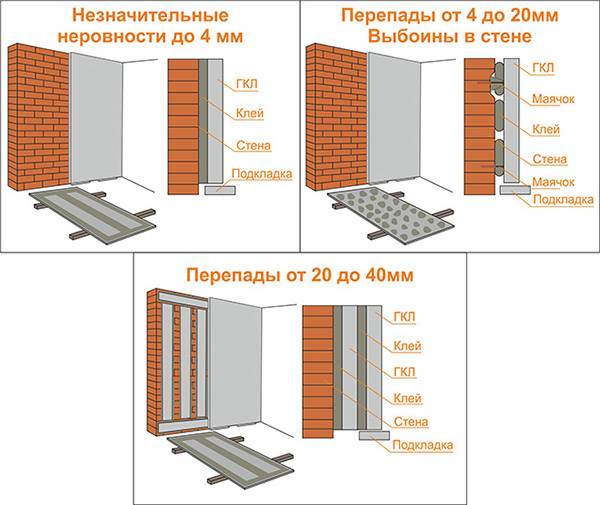 Незначительные неровности до 4 мм

ГКЛ
Клей
Стена
Подкладка

Перепады от 4 до 20мм
Выбоины в стене

ГКЛ
Маячок
Клей
Стена
Маячок
Подкладка

Перепады от 20 до 40мм

ГКЛ
Клей
ГКЛ
Клей
Стена
Подкладка