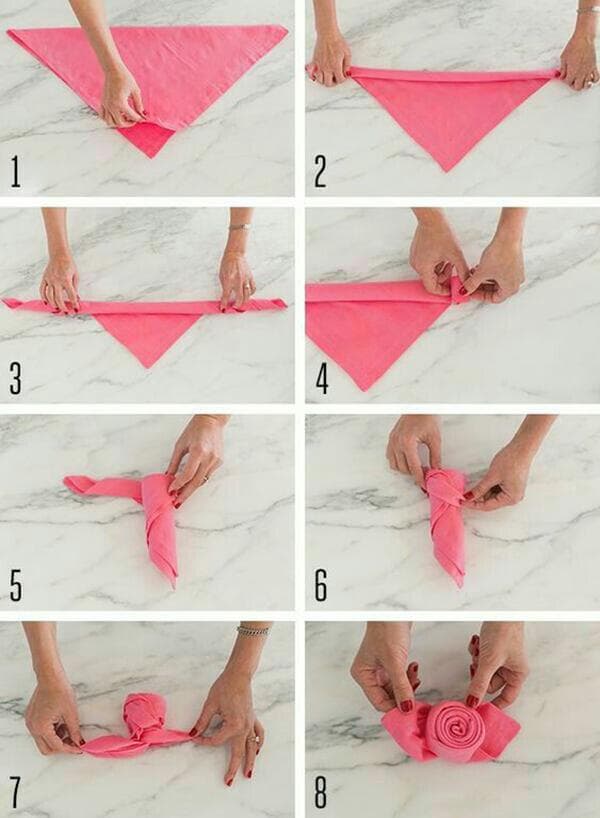 1

2

3

4

5

6

7

8