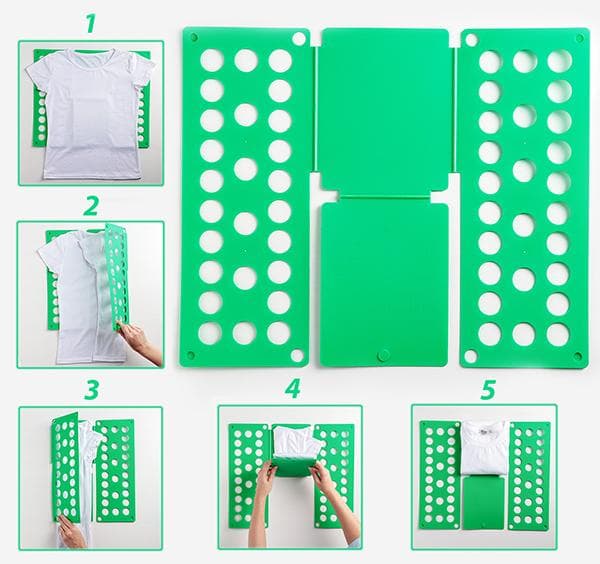 1

2

3

4

5