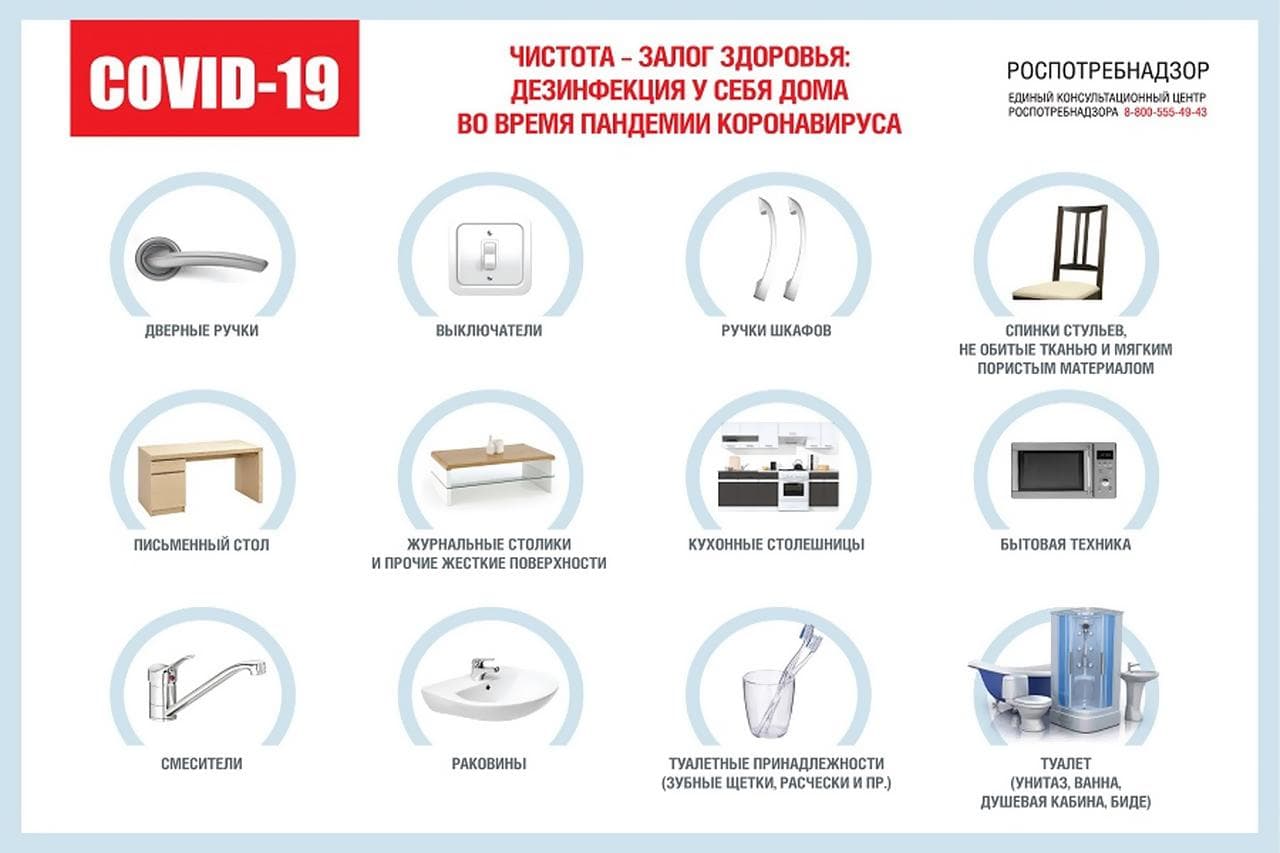 COVID-19

ЧИСТОТА – ЗАЛОГ ЗДОРОВЬЯ: ДЕЗИНФЕКЦИЯ У СЕБЯ ДОМА ВО ВРЕМЯ ПАНДЕМИИ КОРОНАВИРУСА

РОСПОТРЕБНАДЗОР
ЕДИНЫЙ КОНСУЛЬТАЦИОННЫЙ ЦЕНТР РОСПОТРЕБНАДЗОРА 8-800-555-49-43

ДВЕРНЫЕ РУЧКИ

ВЫКЛЮЧАТЕЛИ

РУЧКИ ШКАФОВ

СПИНКИ СТУЛЬЕВ, НЕ ОБИТЫЕ ТКАНЬЮ И МЯГКИМ ПОРИСТЫМ МАТЕРИАЛОМ

ПИСЬМЕННЫЙ СТОЛ

ЖУРНАЛЬНЫЕ СТОЛИКИ И ПРОЧИЕ ЖЕСТКИЕ ПОВЕРХНОСТИ

КУХОННЫЕ СТОЛЕШНИЦЫ

БЫТОВАЯ ТЕХНИКА

СМЕСИТЕЛИ

РАКОВИНЫ

ТУАЛЕТНЫЕ ПРИНАДЛЕЖНОСТИ (ЗУБНЫЕ ЩЕТКИ, РАСЧЕСКИ И ПР.)

ТУАЛЕТ (УНИТАЗ, ВАННА, ДУШЕВАЯ КАБИНА, БИДЕ)