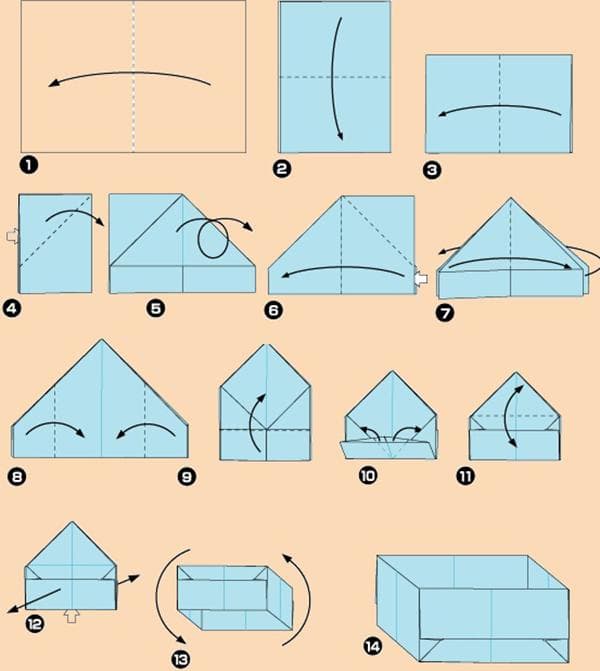 1
2
3
4
5
6
7
8
9
10
11
12
13
14