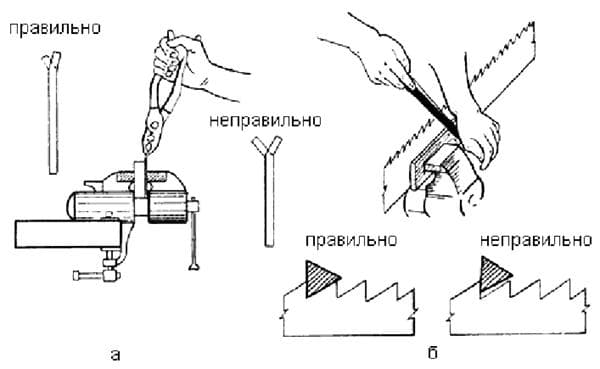 правильно

неправильно

правильно

неправильно

а

б