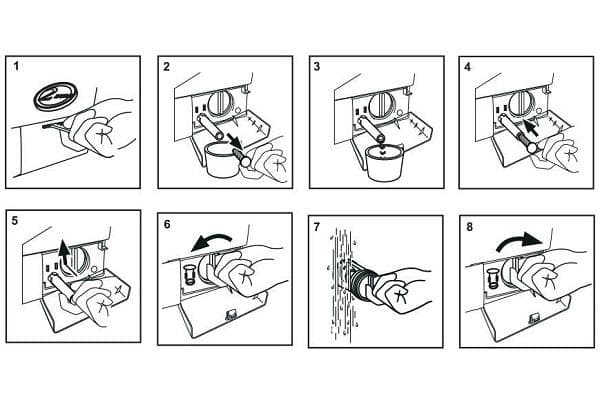 1

2

3

4

5

6

7

8