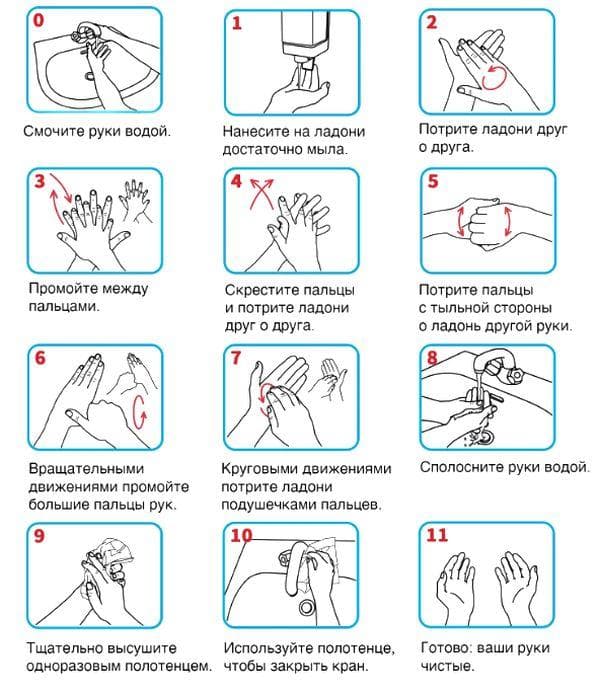 0
Смочите руки водой.

1
Нанесите на ладони достаточно мыла.

2
Потрите ладони друг о друга.

3
Промойте между пальцами.

4
Скрестите пальцы и потрите ладони друг о друга.

5
Потрите пальцы с тыльной стороны о ладонь другой руки.

6
Вращательными движениями промойте большие пальцы рук.

7
Круговыми движениями потрите ладони подушечками пальцев.

8
Сполосните руки водой.

9
Тщательно высушите одноразовым полотенцем.

10
Используйте полотенце, чтобы закрыть кран.

11
Готово: ваши руки чистые.