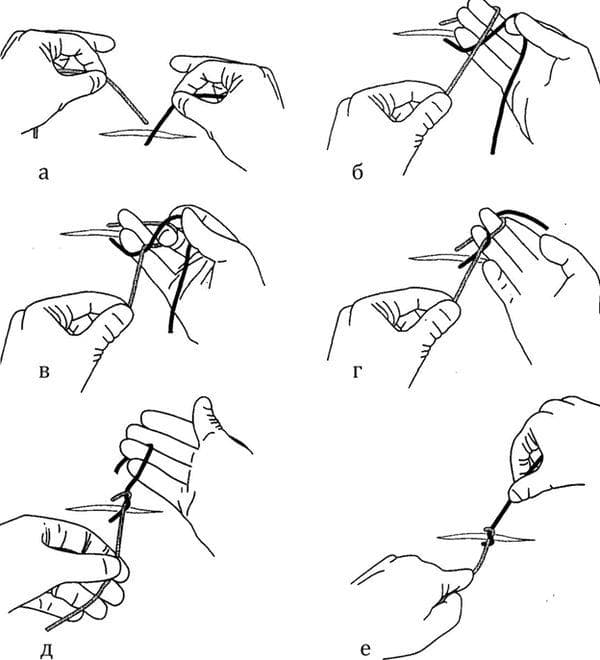 а

б

в

г

д

е