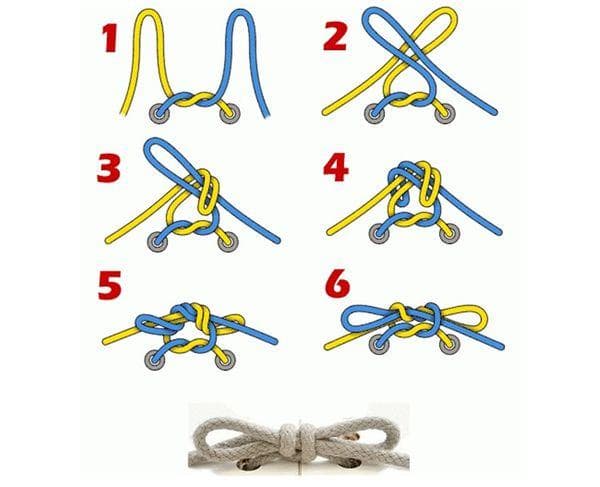 1
2
3
4
5
6